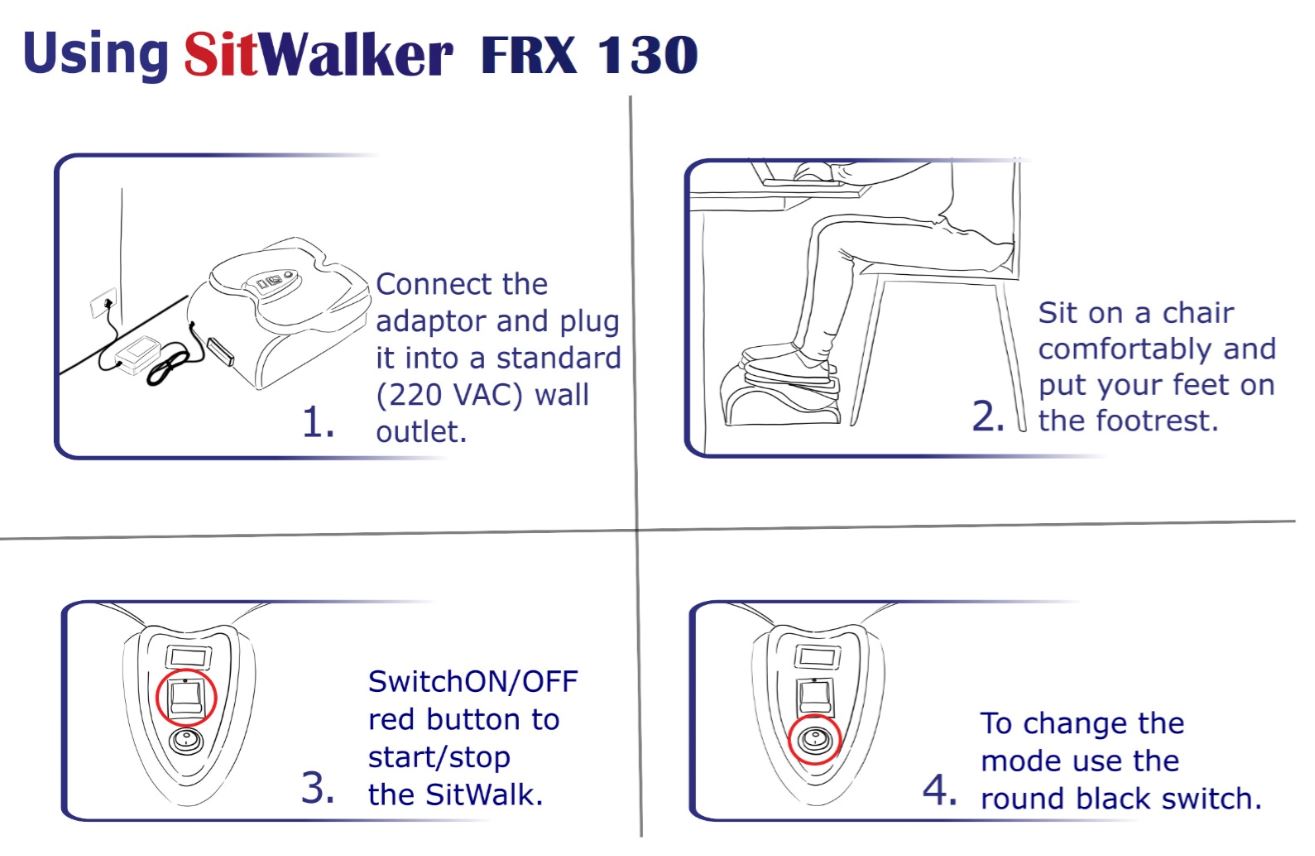 Using SitWalker FRX 130

1. Connect the adaptor and plug it into a standard (220 VAC) wall outlet.

2. Sit on a chair comfortably and put your feet on the footrest.

3. SwitchON/OFF red button to start/stop the SitWalk.

4. To change the mode use the round black switch.